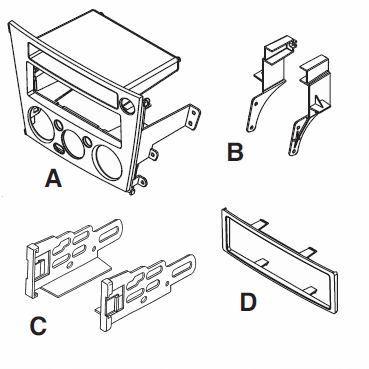 A

B

C

D